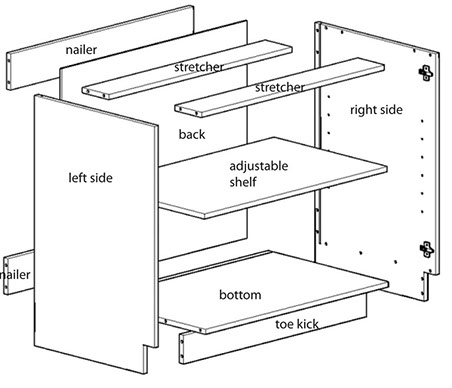 nailer

stretcher

stretcher

right side

back

adjustable shelf

left side

nailer

bottom

toe kick